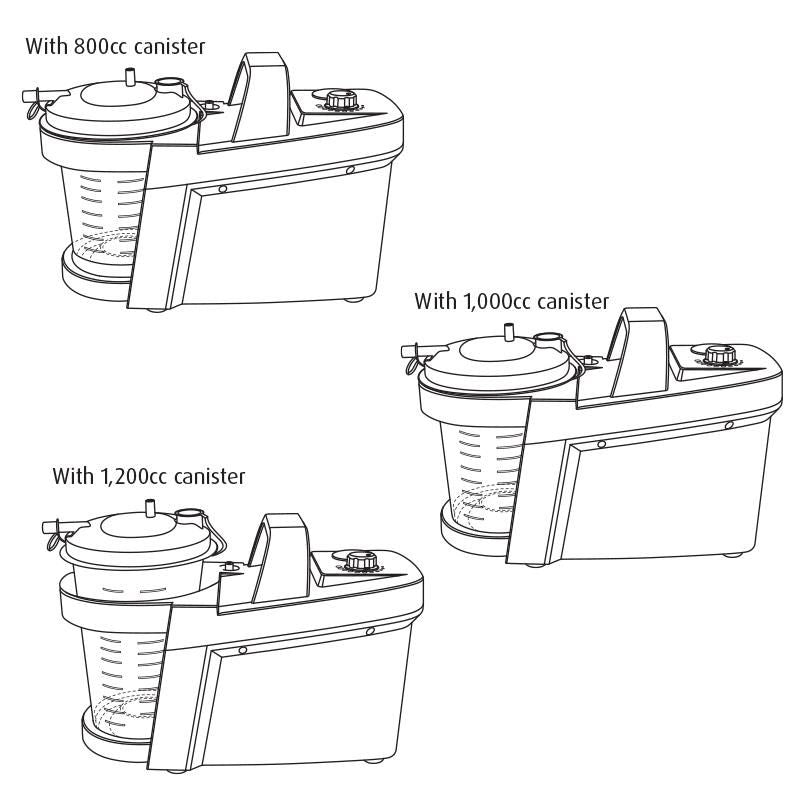 With 800cc canister

With 1,000cc canister

With 1,200cc canister